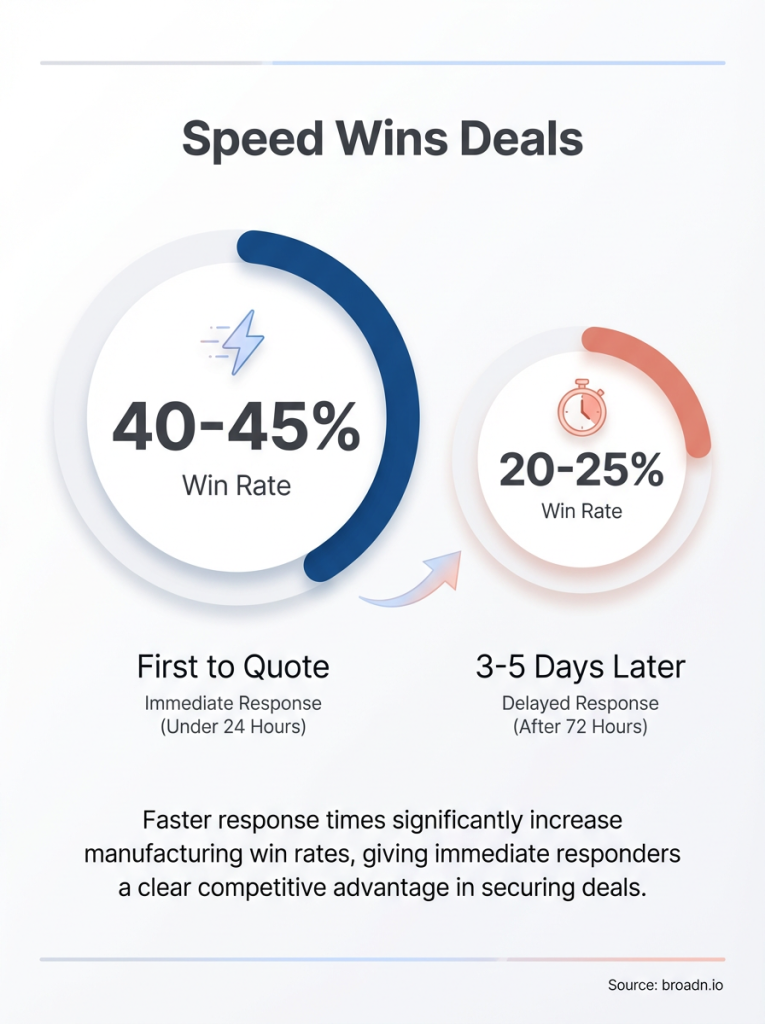 Speed Wins Deals

40-45%
Win Rate

20-25%
Win Rate

First to Quote
Immediate Response
(Under 24 Hours)

3-5 Days Later
Delayed Response
(After 72 Hours)

Faster response times significantly increase manufacturing win rates, giving immediate responders a clear competitive advantage in securing deals.

Source: broadn.io